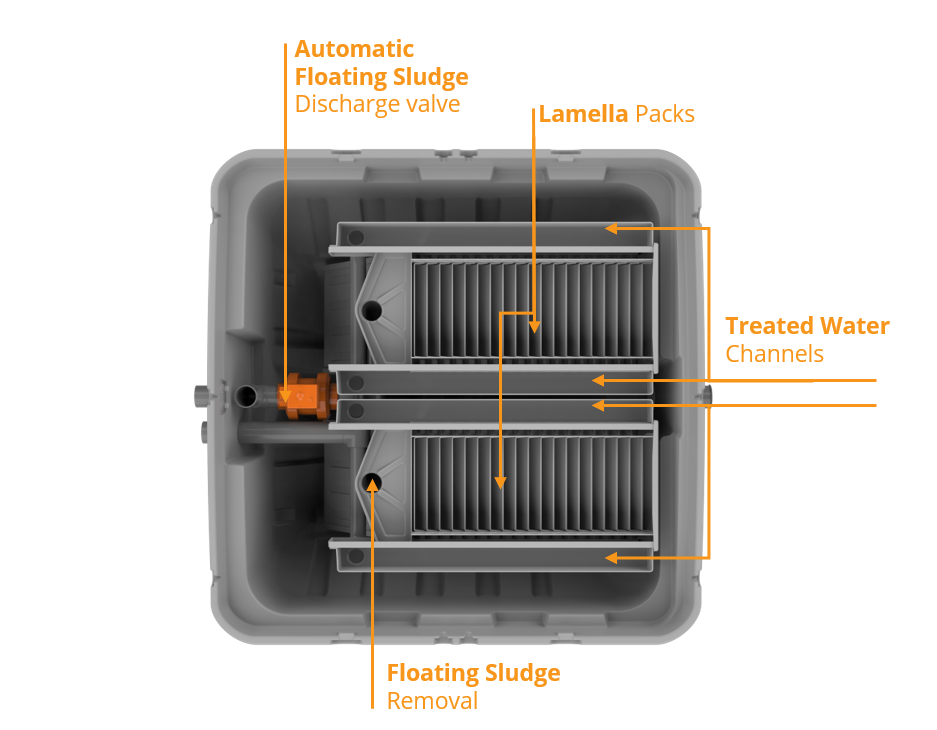 Automatic Floating Sludge
Discharge valve

Lamella Packs

Treated Water
Channels

Floating Sludge
Removal